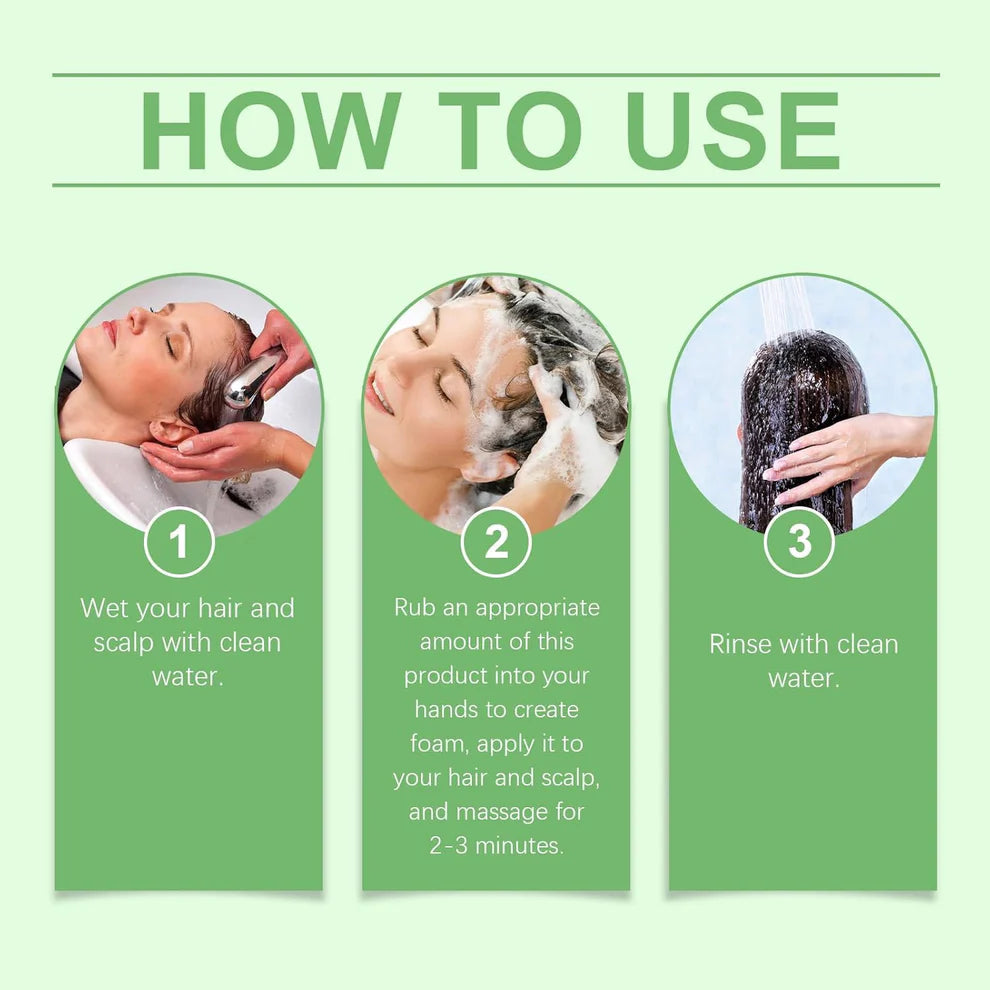 HOW TO USE

1

Wet your hair and scalp with clean water.

2

Rub an appropriate amount of this product into your hands to create foam, apply it to your hair and scalp, and massage for 2-3 minutes.

3

Rinse with clean water.